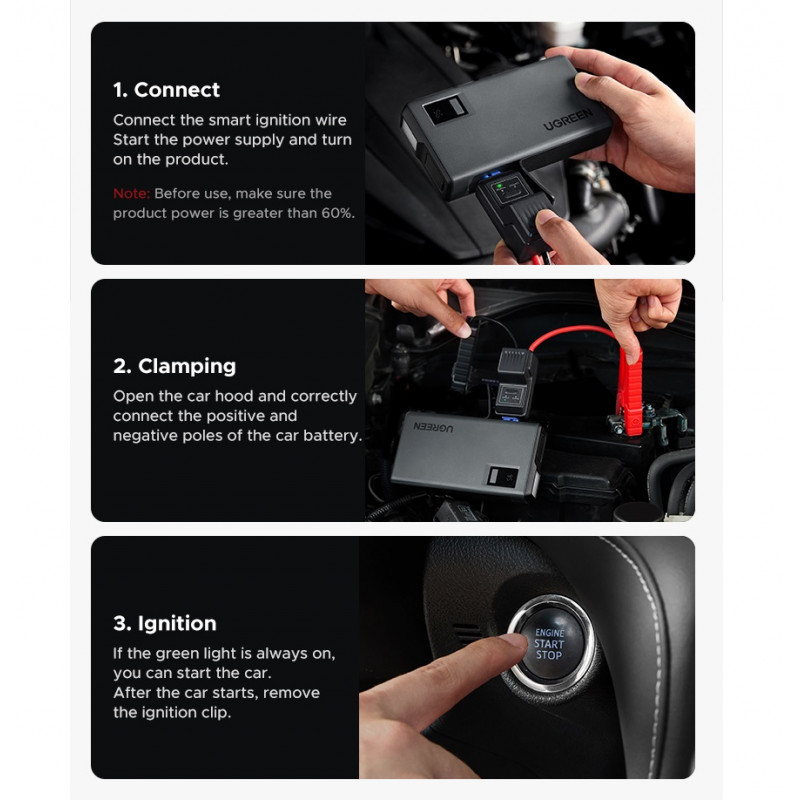 1. Connect

Connect the smart ignition wire Start the power supply and turn on the product.

Note: Before use, make sure the product power is greater than 60%.

UGREEN

2. Clamping

Open the car hood and correctly connect the positive and negative poles of the car battery.

UGREEN

3. Ignition

If the green light is always on, you can start the car.
After the car starts, remove the ignition clip.

ENGINE
START
STOP