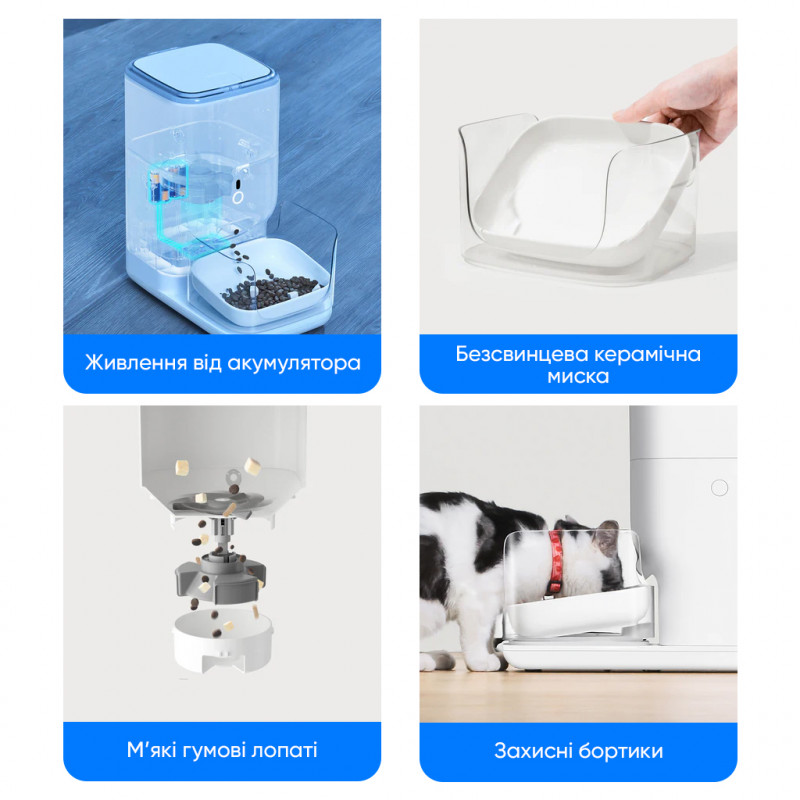 Живлення від акумулятора

Безсвинцева керамічна миска

М'які гумові лопаті

Захисні бортики